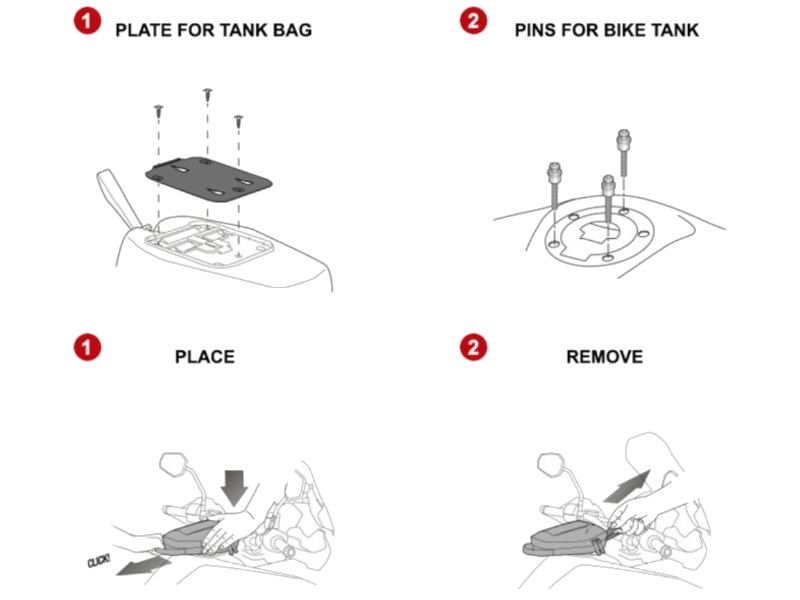 1 PLATE FOR TANK BAG

2 PINS FOR BIKE TANK

1 PLACE

CLICK!

2 REMOVE